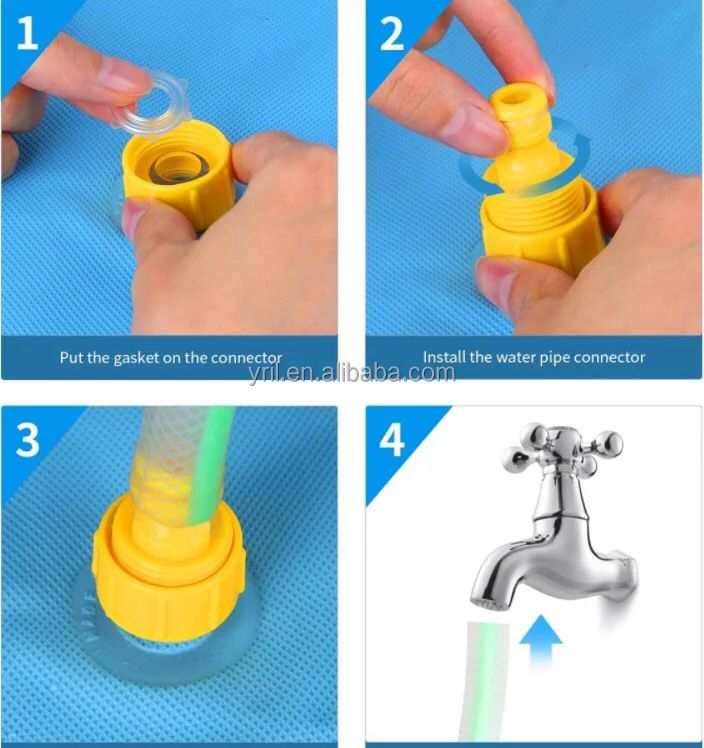 1

Put the gasket on the connector

2

Install the water pipe connector

yril.en.alibaba.com

3

4